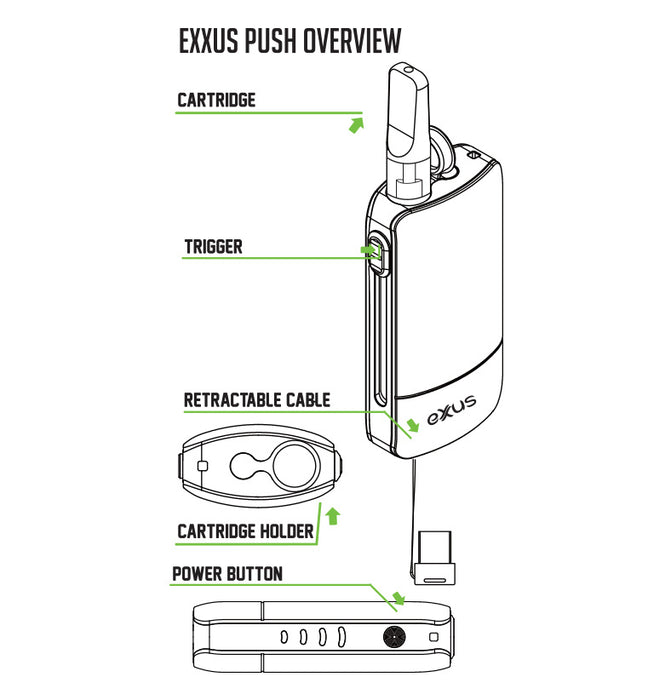 EXXUS PUSH OVERVIEW

CARTRIDGE

TRIGGER

RETRACTABLE CABLE

exxus

CARTRIDGE HOLDER

POWER BUTTON