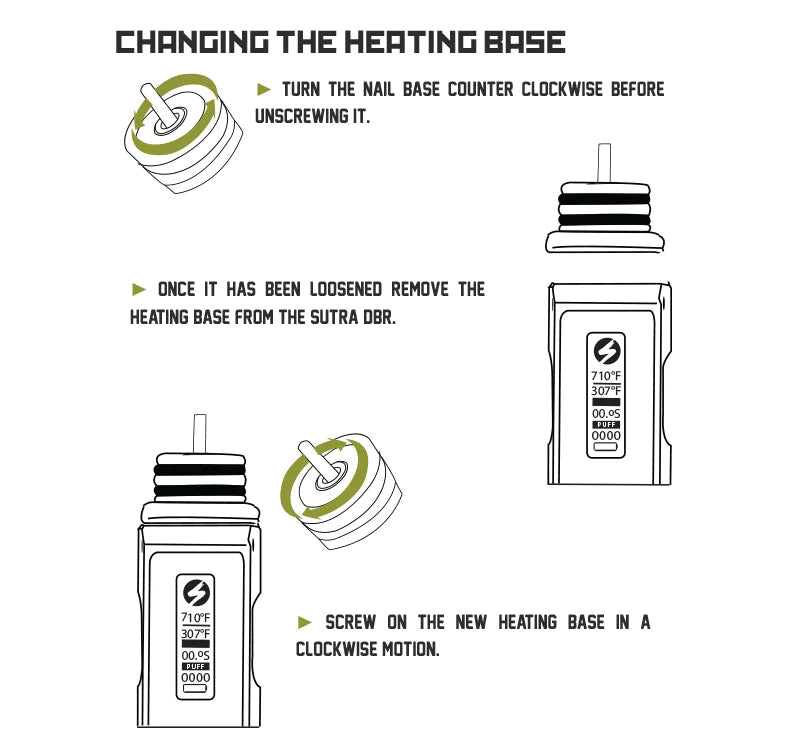 CHANGING THE HEATING BASE

► TURN THE NAIL BASE COUNTER CLOCKWISE BEFORE UNSCREWING IT.

► ONCE IT HAS BEEN LOOSENED REMOVE THE HEATING BASE FROM THE SUTRA DBR.

710°F
307°F
00.0S
PUFF
0000

710°F
307°F
00.0S
PUFF
0000

► SCREW ON THE NEW HEATING BASE IN A CLOCKWISE MOTION.