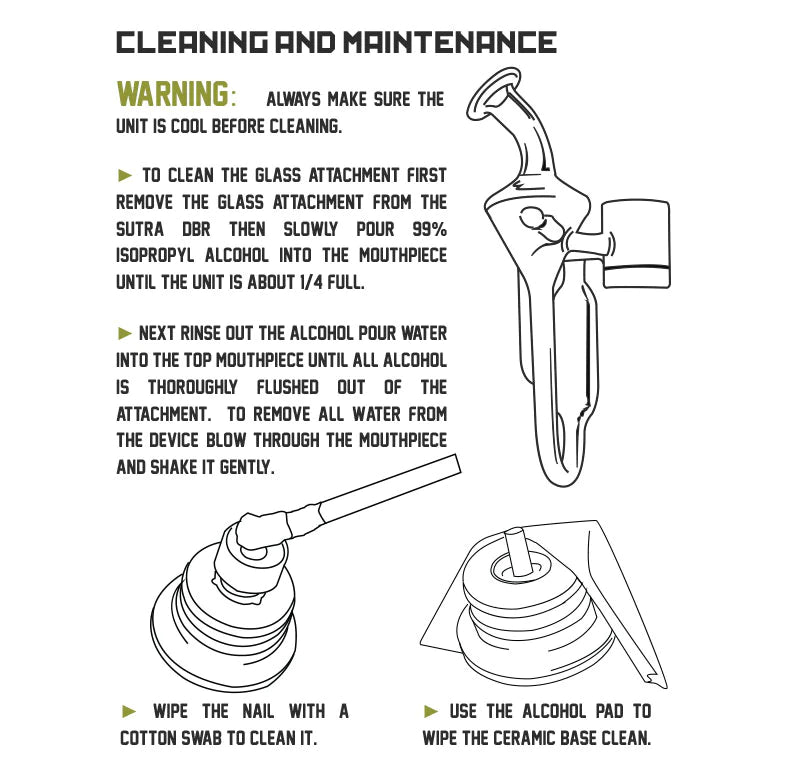 CLEANING AND MAINTENANCE

WARNING: ALWAYS MAKE SURE THE UNIT IS COOL BEFORE CLEANING.

► TO CLEAN THE GLASS ATTACHMENT FIRST REMOVE THE GLASS ATTACHMENT FROM THE SUTRA DBR THEN SLOWLY POUR 99% ISOPROPYL ALCOHOL INTO THE MOUTHPIECE UNTIL THE UNIT IS ABOUT 1/4 FULL.

► NEXT RINSE OUT THE ALCOHOL POUR WATER INTO THE TOP MOUTHPIECE UNTIL ALL ALCOHOL IS THOROUGHLY FLUSHED OUT OF THE ATTACHMENT. TO REMOVE ALL WATER FROM THE DEVICE BLOW THROUGH THE MOUTHPIECE AND SHAKE IT GENTLY.

► WIPE THE NAIL WITH A COTTON SWAB TO CLEAN IT.

► USE THE ALCOHOL PAD TO WIPE THE CERAMIC BASE CLEAN.