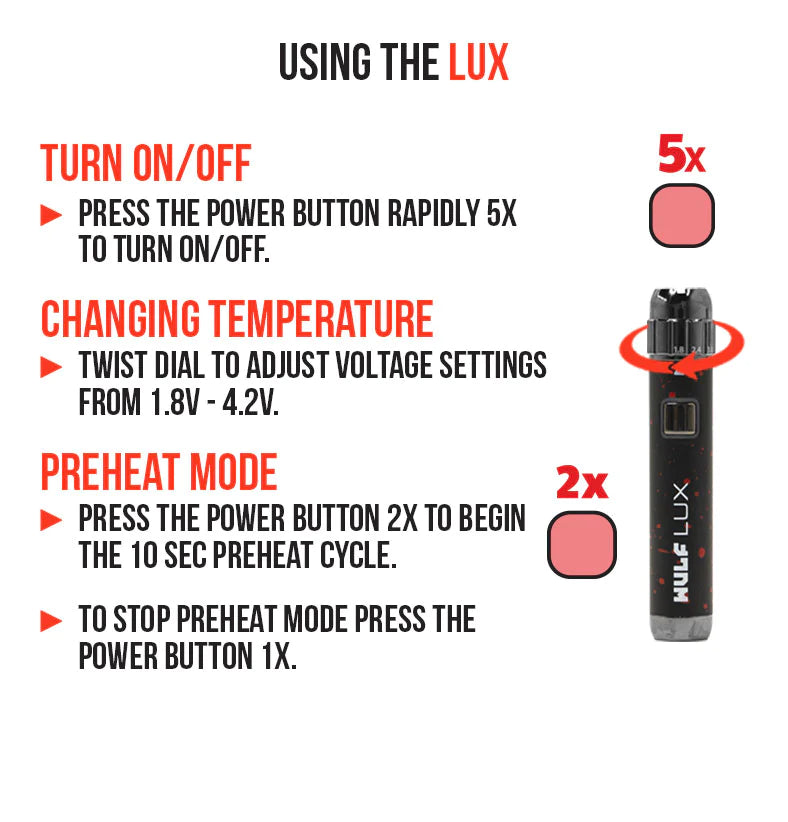 USING THE LUX

TURN ON/OFF

► PRESS THE POWER BUTTON RAPIDLY 5X TO TURN ON/OFF.

5x

CHANGING TEMPERATURE

► TWIST DIAL TO ADJUST VOLTAGE SETTINGS FROM 1.8V - 4.2V.

PREHEAT MODE

► PRESS THE POWER BUTTON 2X TO BEGIN THE 10 SEC PREHEAT CYCLE.

2x

► TO STOP PREHEAT MODE PRESS THE POWER BUTTON 1X.

WULF LUX