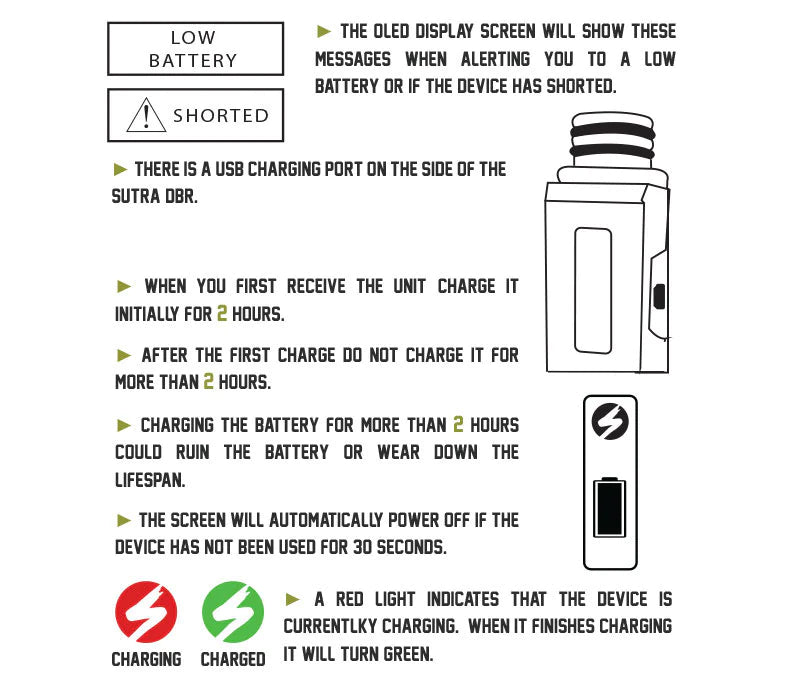 LOW BATTERY

SHORTED

► THE OLED DISPLAY SCREEN WILL SHOW THESE MESSAGES WHEN ALERTING YOU TO A LOW BATTERY OR IF THE DEVICE HAS SHORTED.

► THERE IS A USB CHARGING PORT ON THE SIDE OF THE SUTRA DBR.

► WHEN YOU FIRST RECEIVE THE UNIT CHARGE IT INITIALLY FOR 2 HOURS.

► AFTER THE FIRST CHARGE DO NOT CHARGE IT FOR MORE THAN 2 HOURS.

► CHARGING THE BATTERY FOR MORE THAN 2 HOURS COULD RUIN THE BATTERY OR WEAR DOWN THE LIFESPAN.

► THE SCREEN WILL AUTOMATICALLY POWER OFF IF THE DEVICE HAS NOT BEEN USED FOR 30 SECONDS.

CHARGING CHARGED

► A RED LIGHT INDICATES THAT THE DEVICE IS CURRENTLKY CHARGING. WHEN IT FINISHES CHARGING IT WILL TURN GREEN.